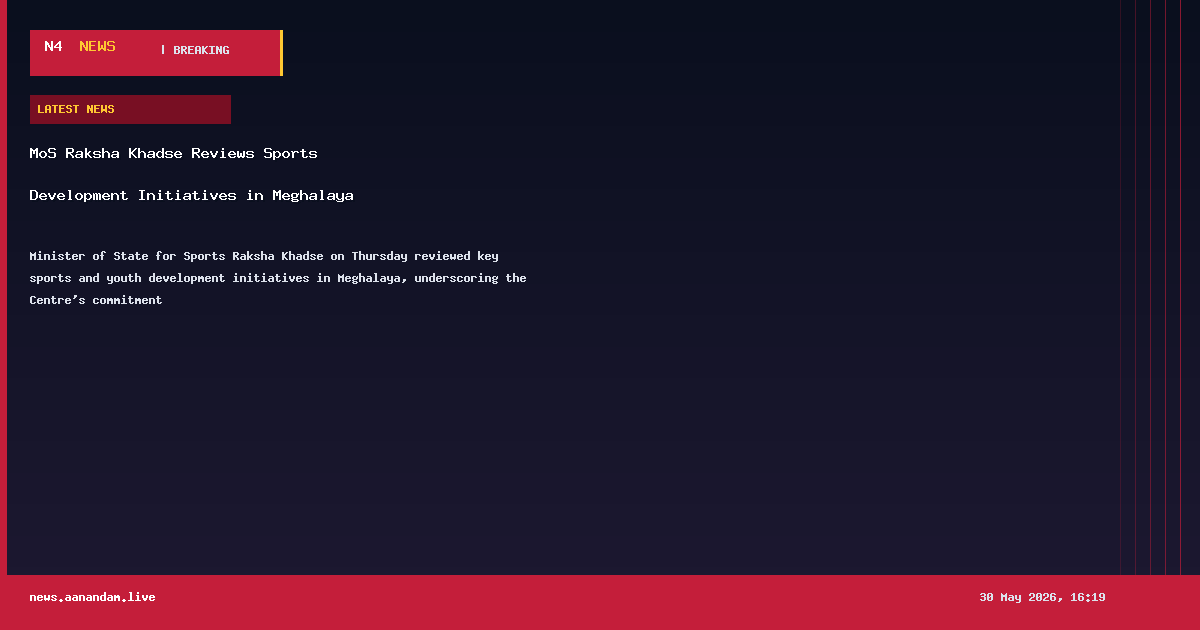 N4 NEWS | BREAKING

LATEST NEWS

MoS Raksha Khadse Reviews Sports Development Initiatives in Meghalaya

Minister of State for Sports Raksha Khadse on Thursday reviewed key sports and youth development initiatives in Meghalaya, underscoring the Centre's commitment

news.aanandam.live

30 May 2026, 16:19