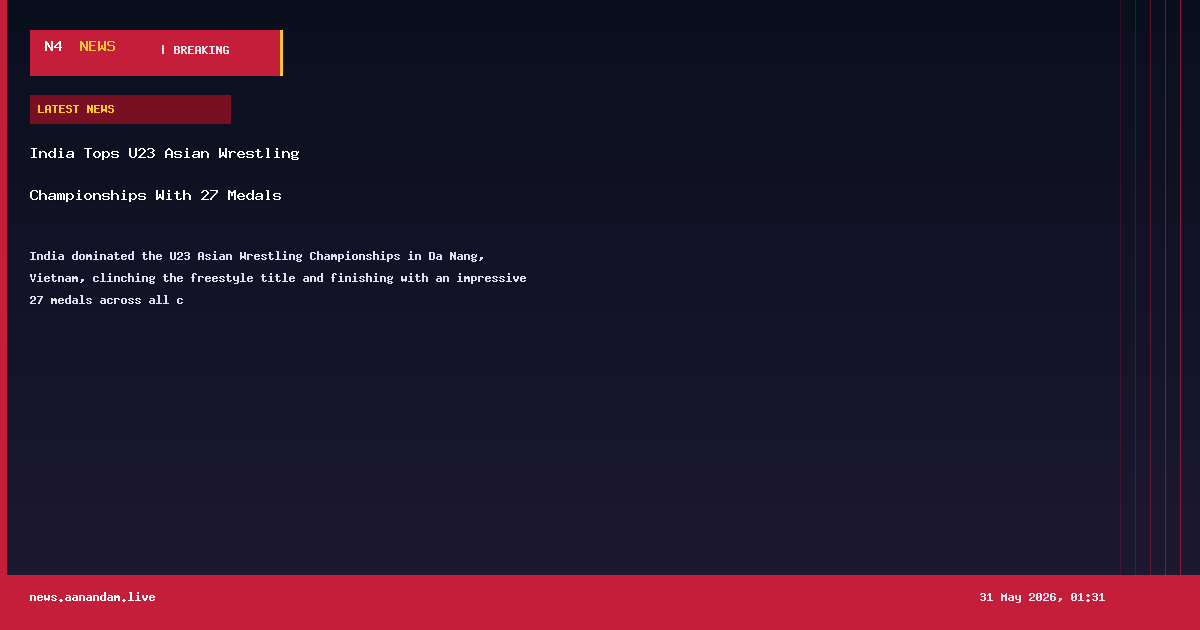 N4 NEWS | BREAKING

LATEST NEWS

India Tops U23 Asian Wrestling Championships With 27 Medals

India dominated the U23 Asian Wrestling Championships in Da Nang, Vietnam, clinching the freestyle title and finishing with an impressive 27 medals across all c

news.aanandam.live

31 May 2026, 01:31