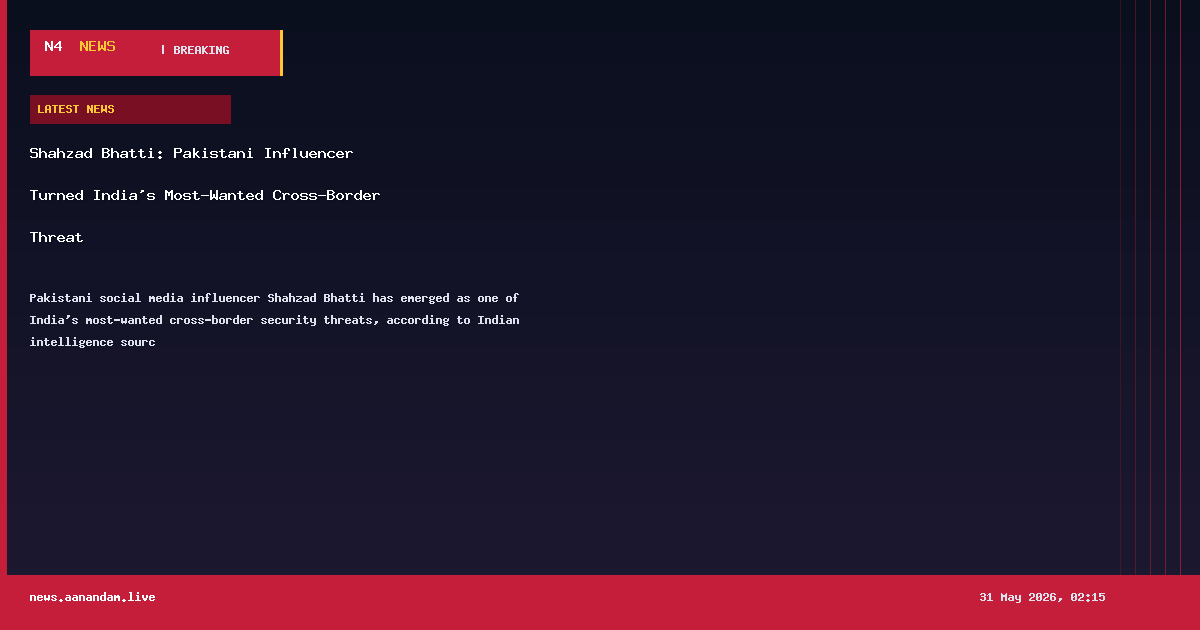 N4 NEWS | BREAKING

LATEST NEWS

Shahzad Bhatti: Pakistani Influencer Turned India's Most-Wanted Cross-Border Threat

Pakistani social media influencer Shahzad Bhatti has emerged as one of India's most-wanted cross-border security threats, according to Indian intelligence sourc

news.aanandam.live

31 May 2026, 02:15