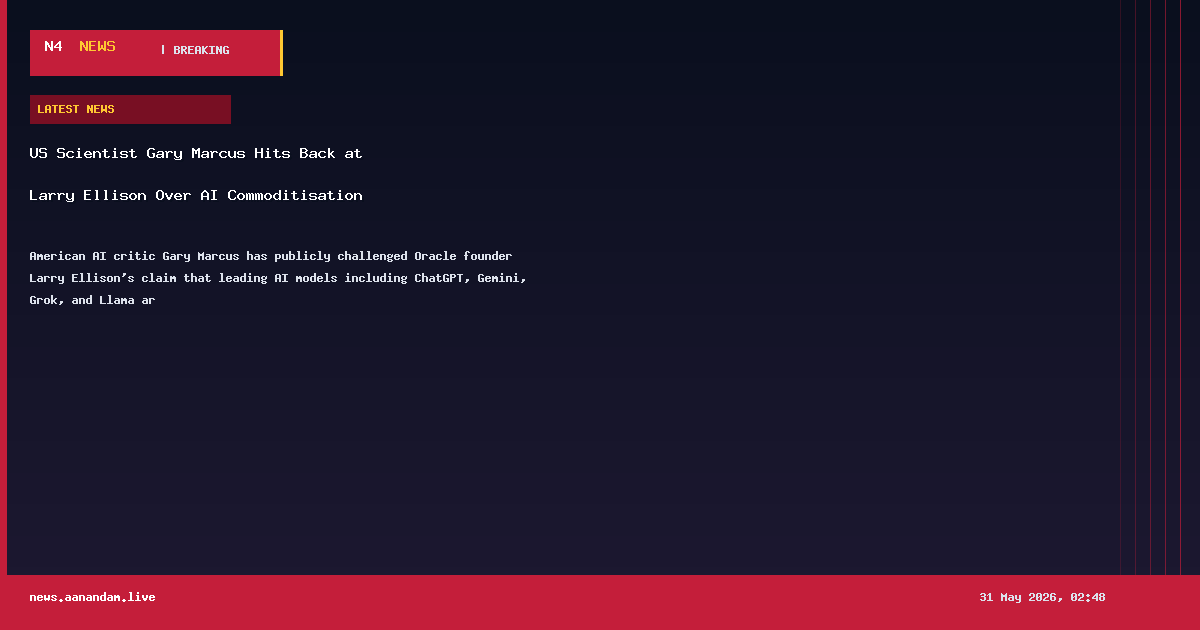 N4 NEWS | BREAKING

LATEST NEWS

US Scientist Gary Marcus Hits Back at Larry Ellison Over AI Commoditisation

American AI critic Gary Marcus has publicly challenged Oracle founder Larry Ellison's claim that leading AI models including ChatGPT, Gemini, Grok, and Llama ar

news.aanandam.live

31 May 2026, 02:48