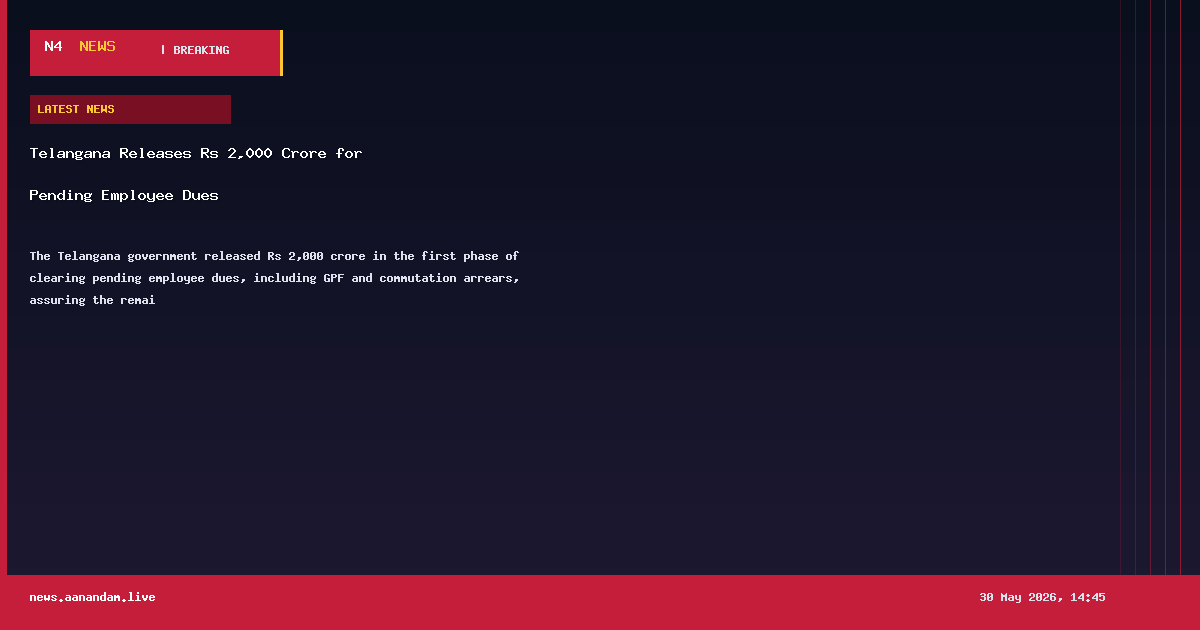 N4 NEWS | BREAKING

LATEST NEWS

Telangana Releases Rs 2,000 Crore for Pending Employee Dues

The Telangana government released Rs 2,000 crore in the first phase of clearing pending employee dues, including GPF and commutation arrears, assuring the remai

news.aanandam.live

30 May 2026, 14:45