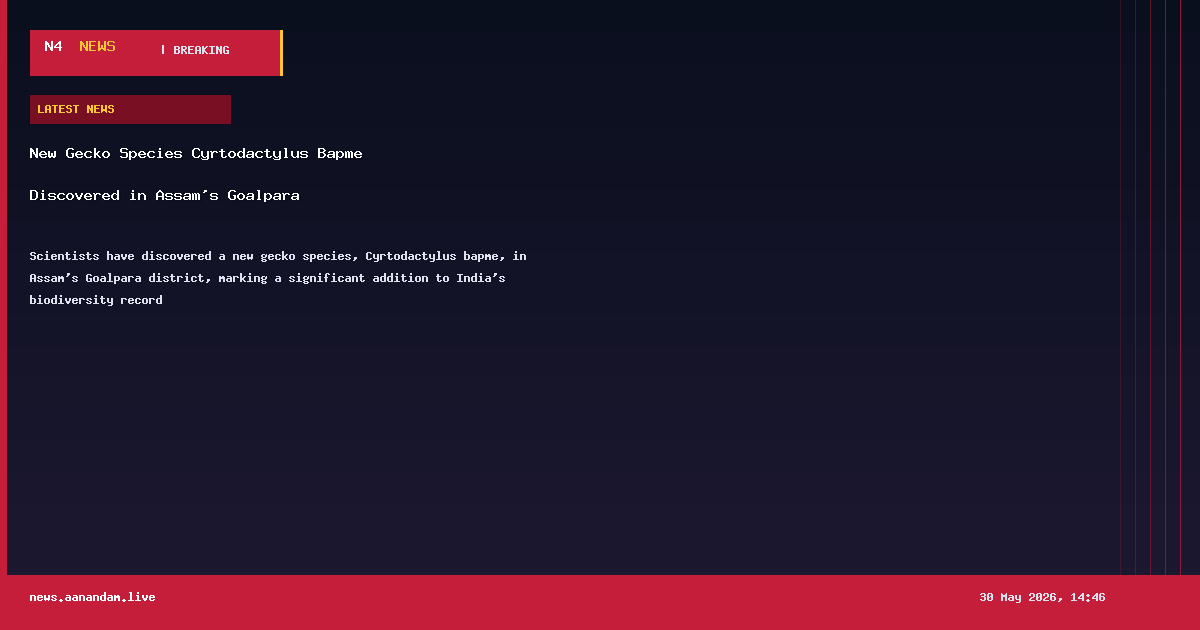 N4 NEWS | BREAKING

LATEST NEWS

New Gecko Species Cyrtodactylus Bapme

Discovered in Assam's Goalpara

Scientists have discovered a new gecko species, Cyrtodactylus bapme, in Assam's Goalpara district, marking a significant addition to India's biodiversity record

news.aanandam.live

30 May 2026, 14:46