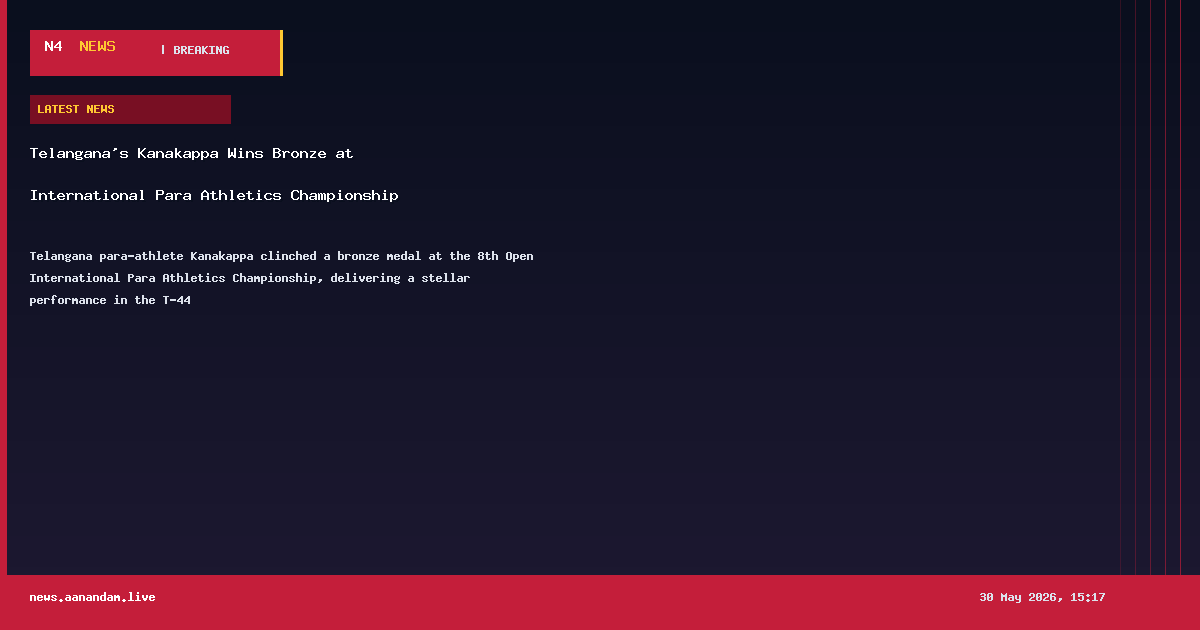 N4 NEWS | BREAKING

LATEST NEWS

Telangana's Kanakappa Wins Bronze at

International Para Athletics Championship

Telangana para-athlete Kanakappa clinched a bronze medal at the 8th Open International Para Athletics Championship, delivering a stellar performance in the T-44

news.aanandam.live

30 May 2026, 15:17