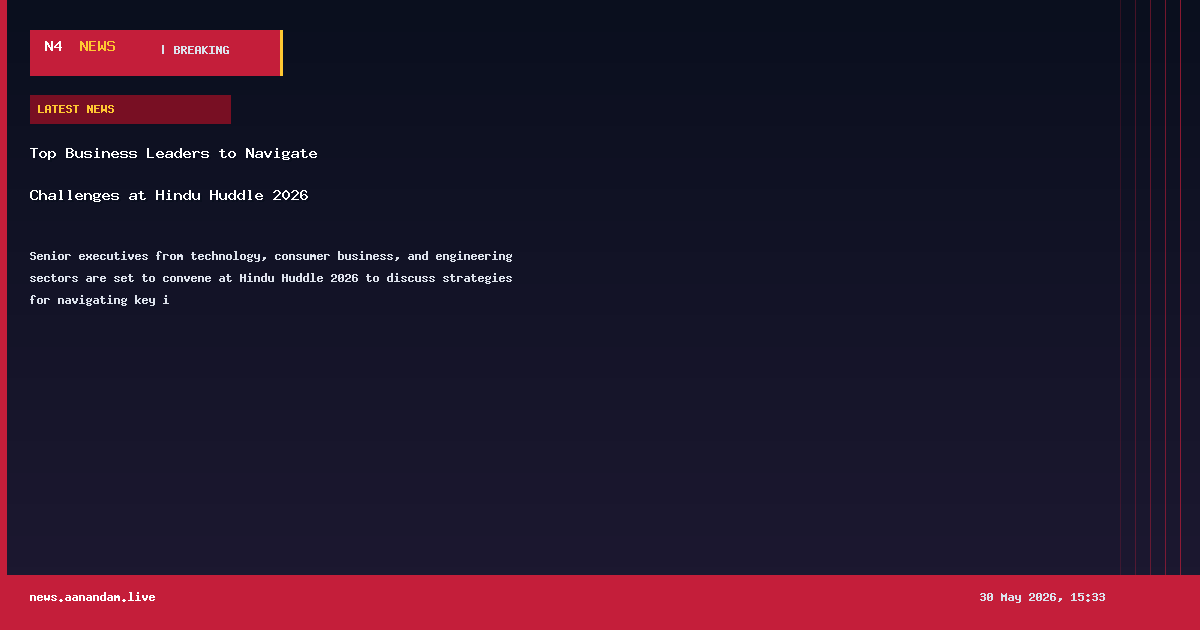 N4 NEWS | BREAKING

LATEST NEWS

Top Business Leaders to Navigate Challenges at Hindu Huddle 2026

Senior executives from technology, consumer business, and engineering sectors are set to convene at Hindu Huddle 2026 to discuss strategies for navigating key i

news.aanandam.live

30 May 2026, 15:33