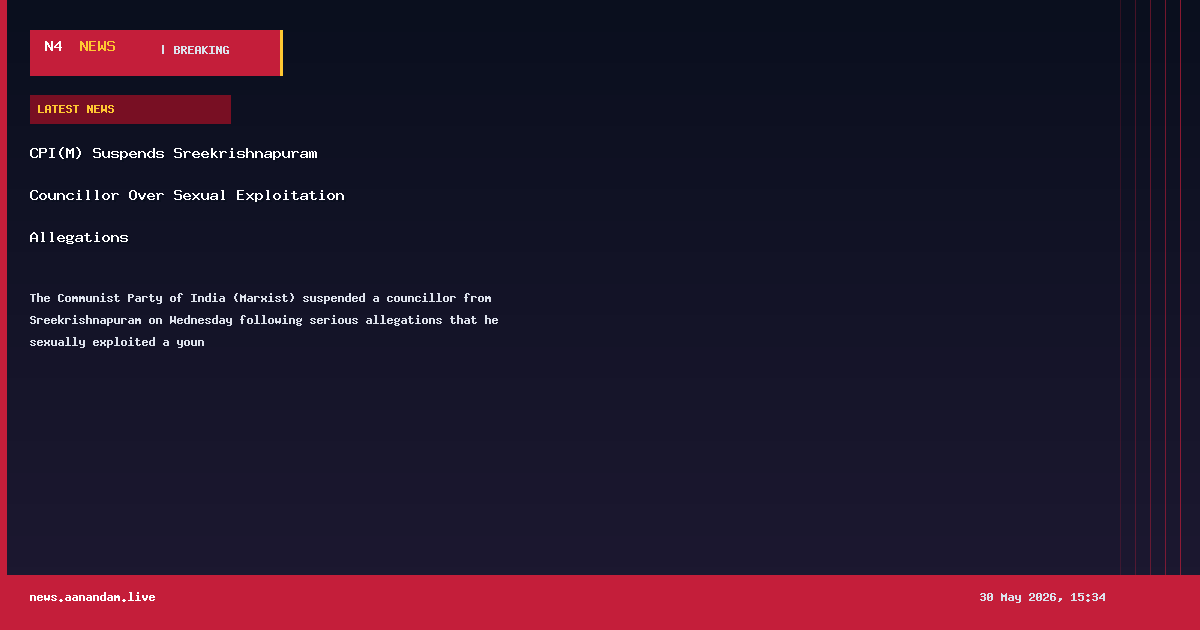 N4 NEWS | BREAKING

LATEST NEWS

CPI(M) Suspends Sreekrishnapuram Councillor Over Sexual Exploitation Allegations

The Communist Party of India (Marxist) suspended a councillor from Sreekrishnapuram on Wednesday following serious allegations that he sexually exploited a youn

news.aanandam.live

30 May 2026, 15:34